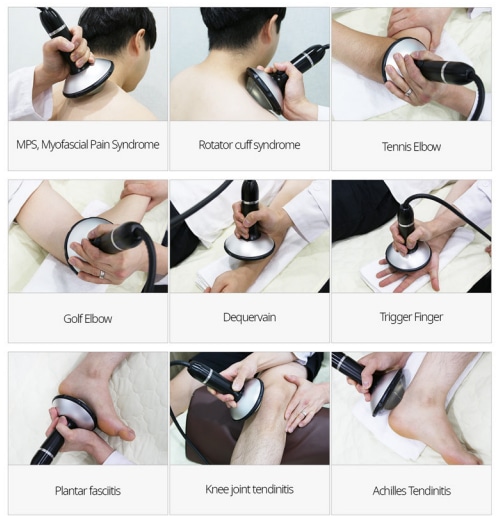 MPS, Myofascial Pain Syndrome

Rotator cuff syndrome

Tennis Elbow

Golf Elbow

Dequervain

Trigger Finger

Plantar fasciitis

Knee joint tendinitis

Achilles Tendinitis